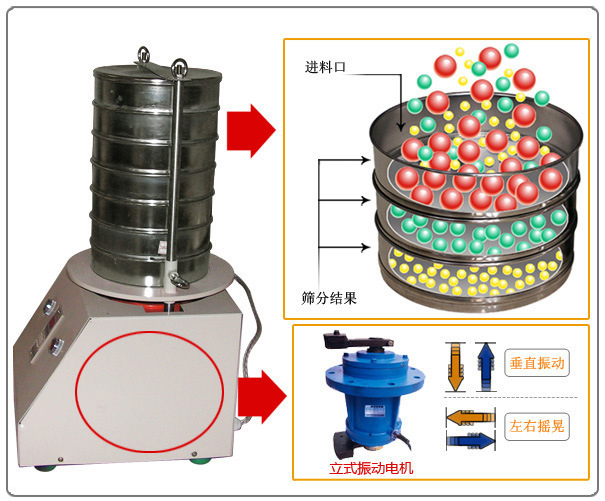 进料口

筛分结果

立式振动电机

垂直振动

左右摇晃