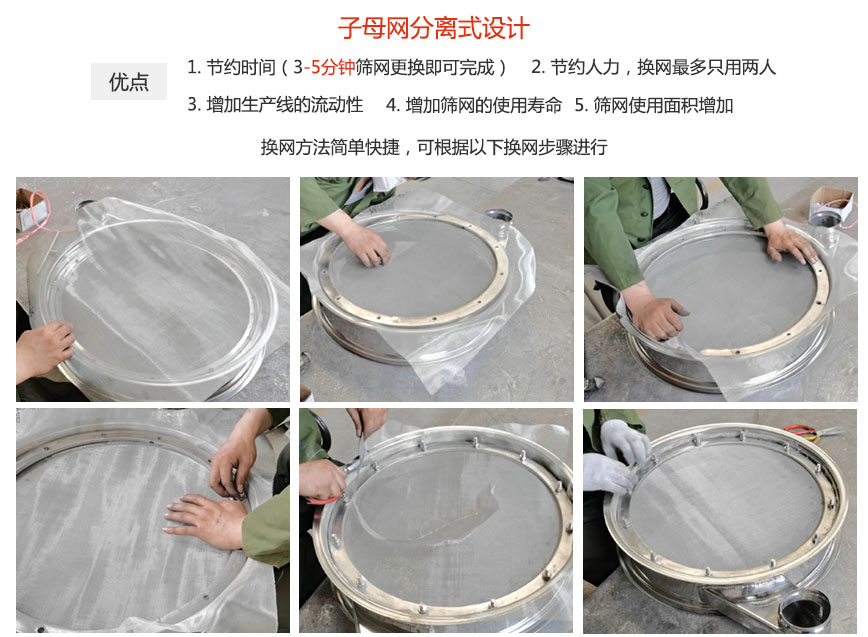 子母网分离式设计

优点

1. 节约时间（3-5分钟筛网更换即可完成） 2. 节约人力，换网最多只用两人

3. 增加生产线的流动性 4. 增加筛网的使用寿命 5. 筛网使用面积增加

换网方法简单快捷，可根据以下换网步骤进行